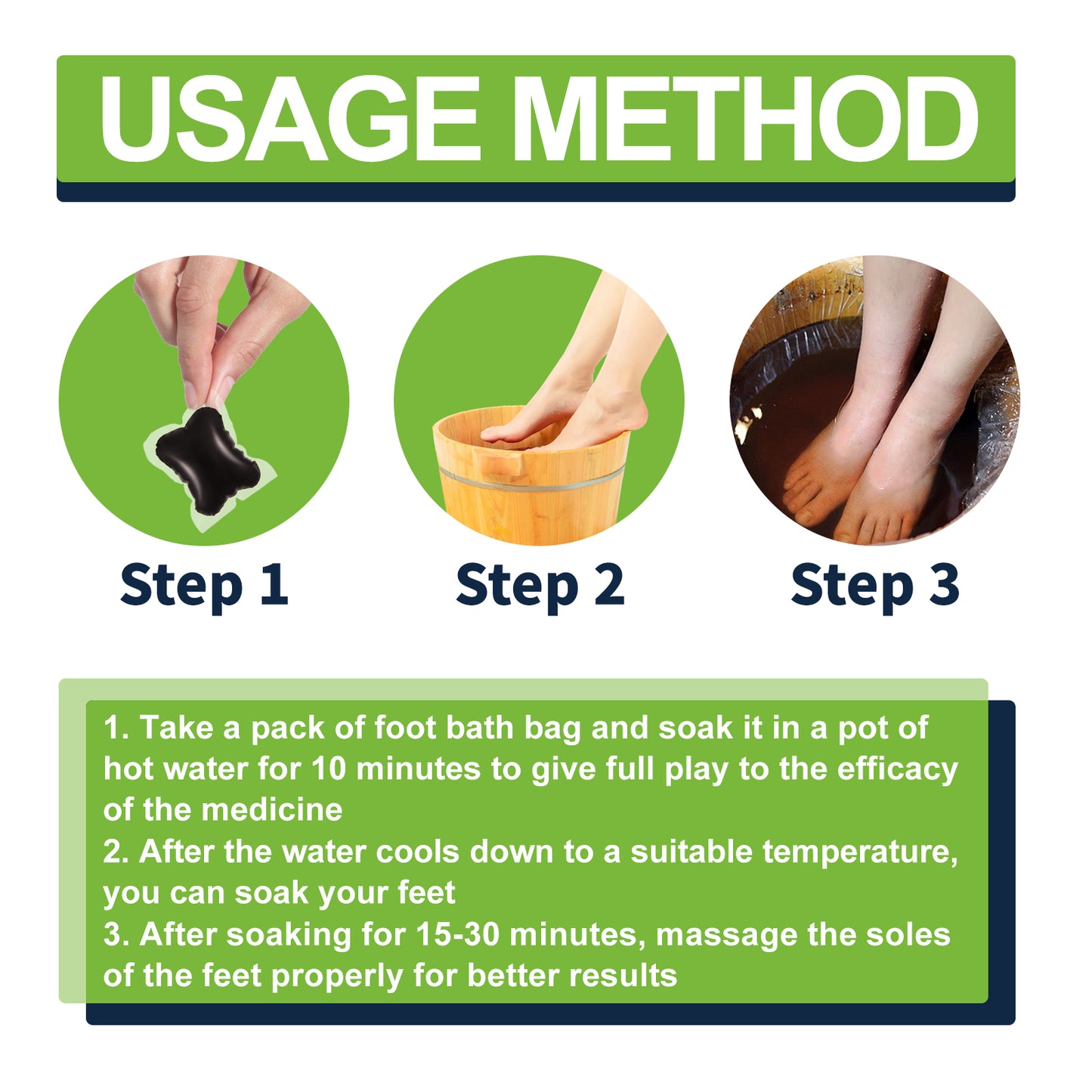 USAGE METHOD

Step 1

Step 2

Step 3

1. Take a pack of foot bath bag and soak it in a pot of hot water for 10 minutes to give full play to the efficacy of the medicine
2. After the water cools down to a suitable temperature, you can soak your feet
3. After soaking for 15-30 minutes, massage the soles of the feet properly for better results